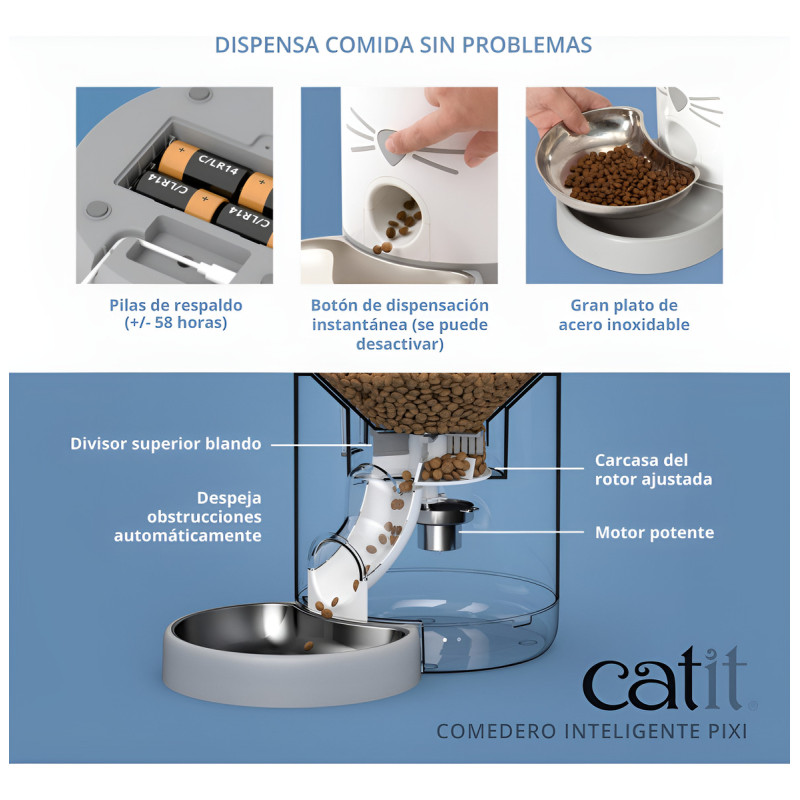 DISPENSA COMIDA SIN PROBLEMAS

C/LR14
C/LR14
C/LR14

Pilas de respaldo (+/- 58 horas)

Botón de dispensación instantánea (se puede desactivar)

Gran plato de acero inoxidable

Divisor superior blando

Despeja obstrucciones automáticamente

Carcasa del rotor ajustada

Motor potente

catit®

COMEDERO INTELIGENTE PIXI