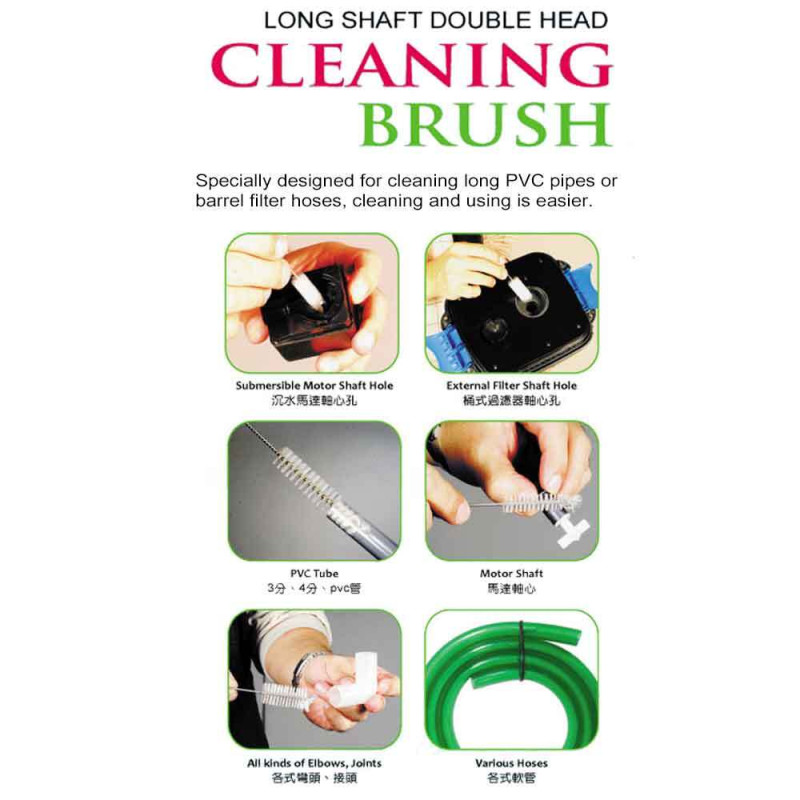 LONG SHAFT DOUBLE HEAD
CLEANING
BRUSH

Specially designed for cleaning long PVC pipes or barrel filter hoses, cleaning and using is easier.

Submersible Motor Shaft Hole
沉水馬達軸心孔

External Filter Shaft Hole
桶式過濾器軸心孔

PVC Tube
3分、4分、pvc管

Motor Shaft
馬達軸心

All kinds of Elbows, Joints
各式彎頭、接頭

Various Hoses
各式軟管