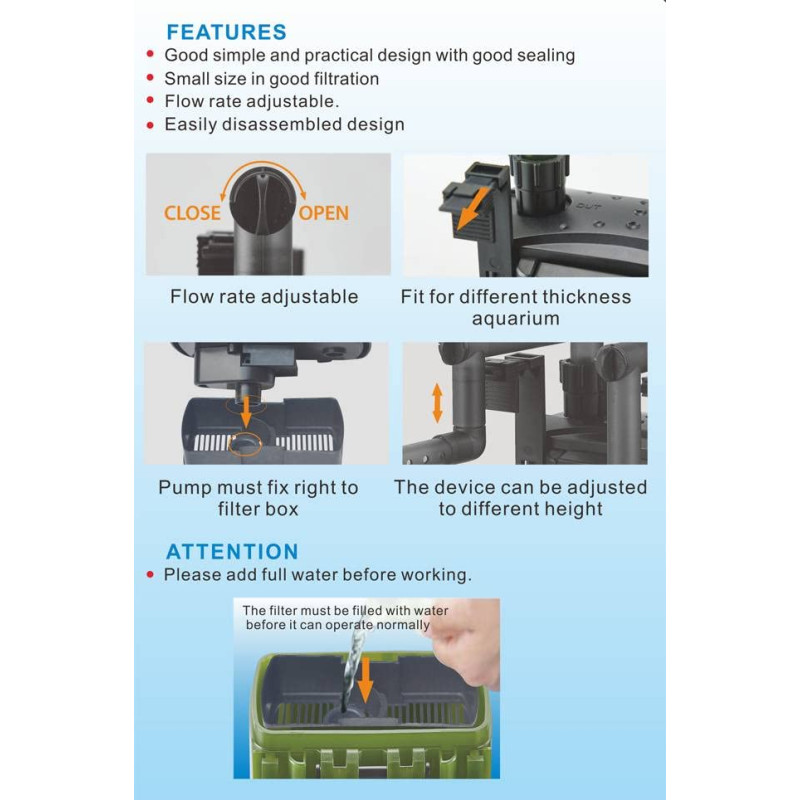 FEATURES
• Good simple and practical design with good sealing
• Small size in good filtration
• Flow rate adjustable.
• Easily disassembled design

CLOSE OPEN

Flow rate adjustable

OUT

Fit for different thickness aquarium

Pump must fix right to filter box

The device can be adjusted to different height

ATTENTION
• Please add full water before working.

The filter must be filled with water before it can operate normally