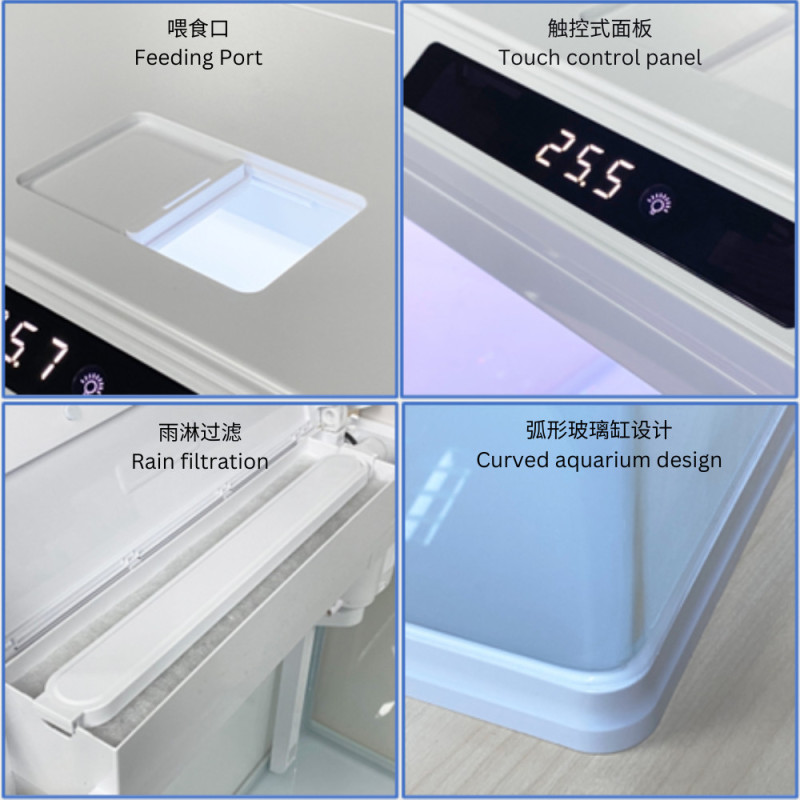 喂食口
Feeding Port

5.7

触控式面板
Touch control panel

25.5

雨淋过滤
Rain filtration

弧形玻璃缸设计
Curved aquarium design